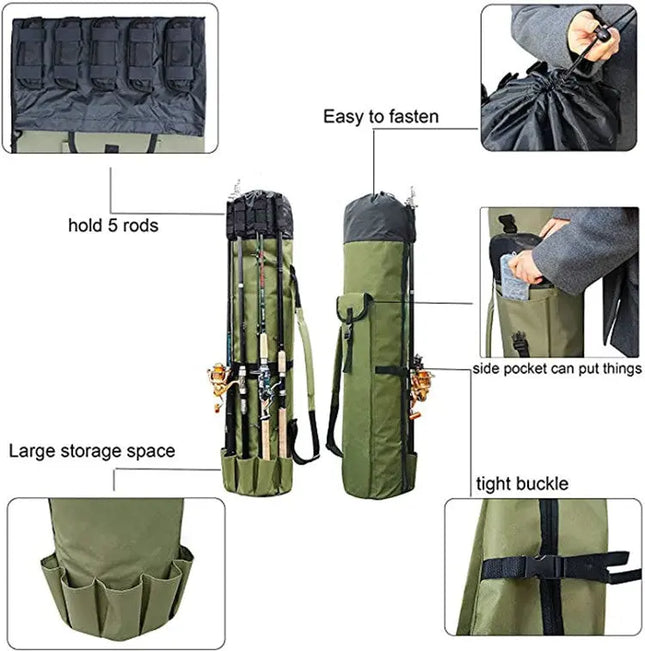 Easy to fasten

hold 5 rods

side pocket can put things

Large storage space

tight buckle