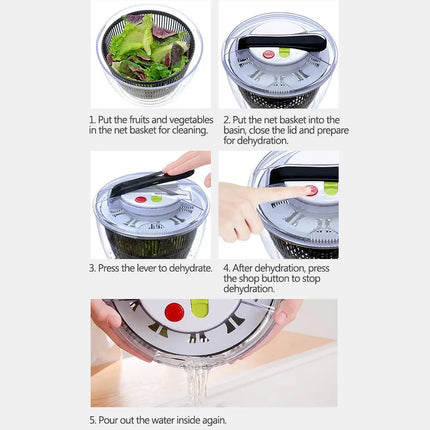 1. Put the fruits and vegetables in the net basket for cleaning.

2. Put the net basket into the basin, close the lid and prepare for dehydration.

3. Press the lever to dehydrate.

4. After dehydration, press the shop button to stop dehydration.

5. Pour out the water inside again.